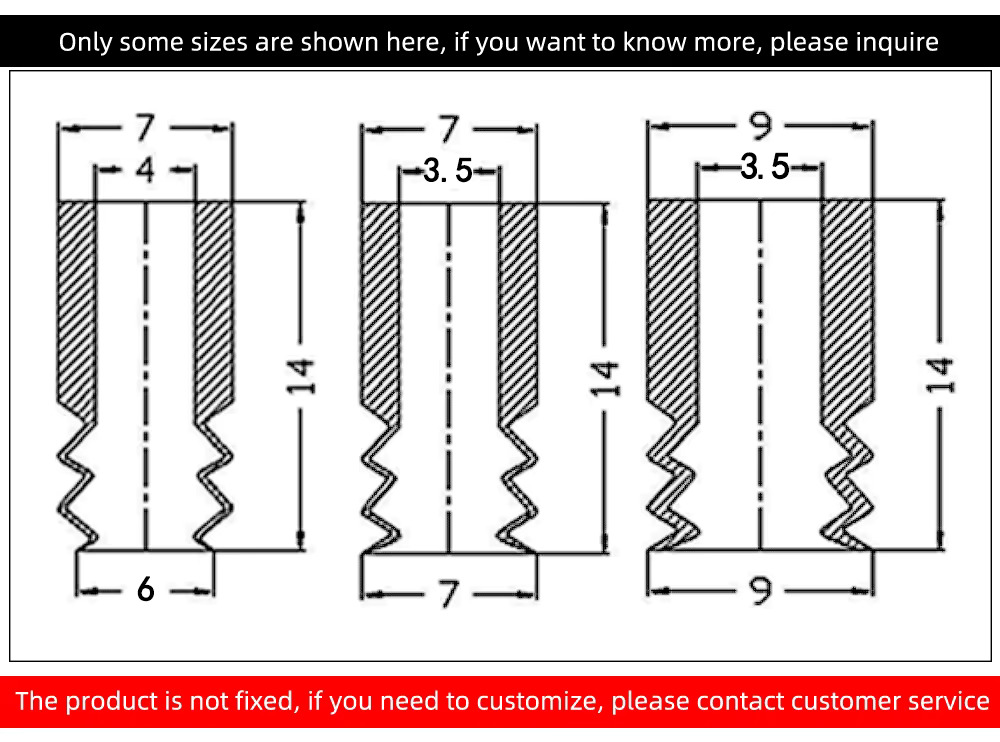 Only some sizes are shown here, if you want to know more, please inquire

7
4
14
6

7
3.5
14
7

9
3.5
14
9

The product is not fixed, if you need to customize, please contact customer service